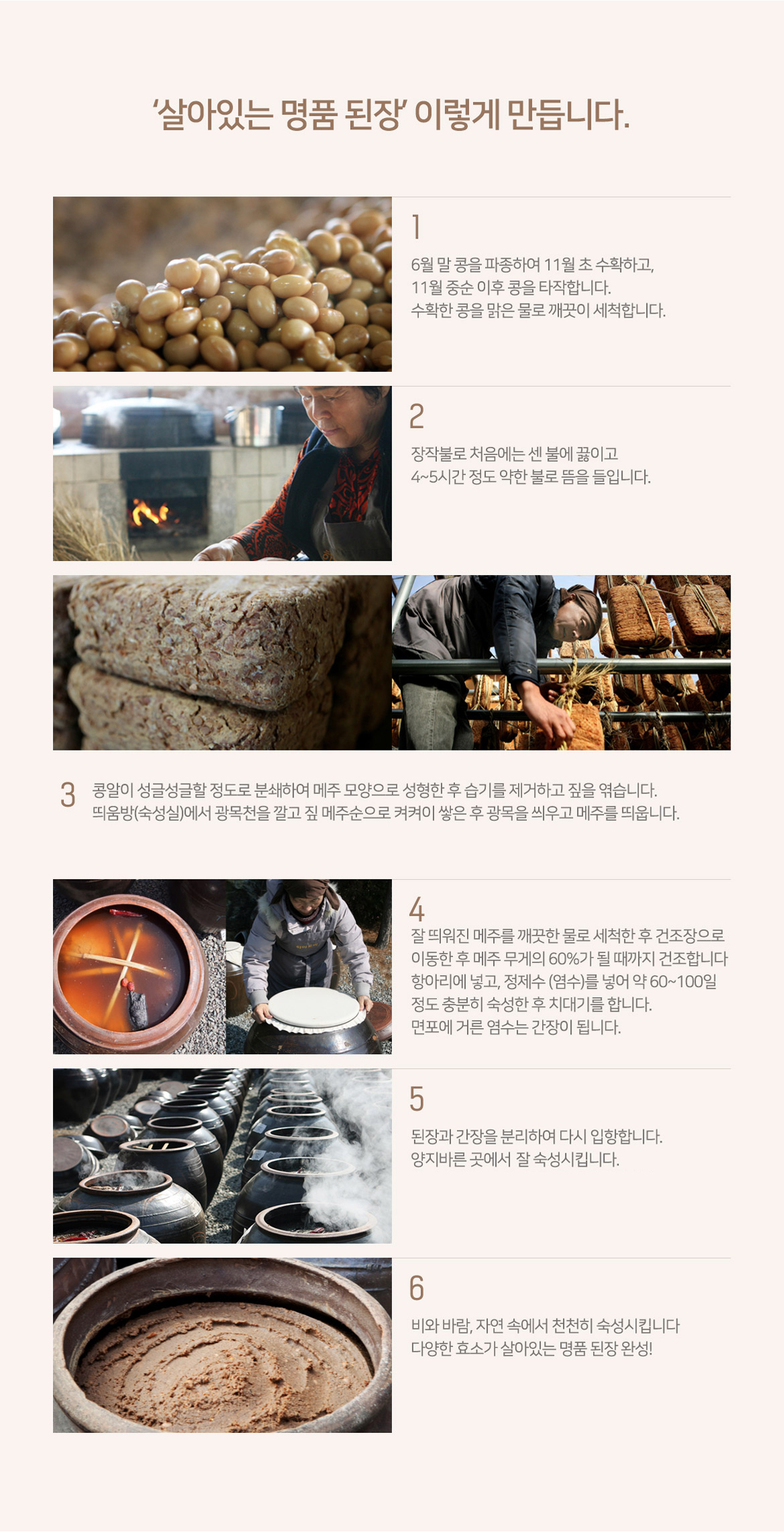 '살아있는 명품 된장' 이렇게 만듭니다.

1

6월 말 콩을 파종하여 11월 초 수확하고,
11월 중순 이후 콩을 타작합니다.
수확한 콩을 맑은 물로 깨끗이 세척합니다.

2

장작불로 처음에는 센 불에 끓이고
4~5시간 정도 약한 불로 뜸을 들입니다.

3 콩알이 성글성글할 정도로 분쇄하여 메주 모양으로 성형한 후 습기를 제거하고 짚을 엮습니다.
띄움방(숙성실)에서 광목천을 깔고 짚 메주순으로 켜켜이 쌓은 후 광목을 씌우고 메주를 띄웁니다.

4

잘 띄워진 메주를 깨끗한 물로 세척한 후 건조장으로
이동한 후 메주 무게의 60%가 될 때까지 건조합니다
항아리에 넣고, 정제수 (염수)를 넣어 약 60~100일
정도 충분히 숙성한 후 치대기를 합니다.
면포에 거른 염수는 간장이 됩니다.

5

된장과 간장을 분리하여 다시 입항합니다.
양지바른 곳에서 잘 숙성시킵니다.

6

비와 바람, 자연 속에서 천천히 숙성시킵니다
다양한 효소가 살아있는 명품 된장 완성!